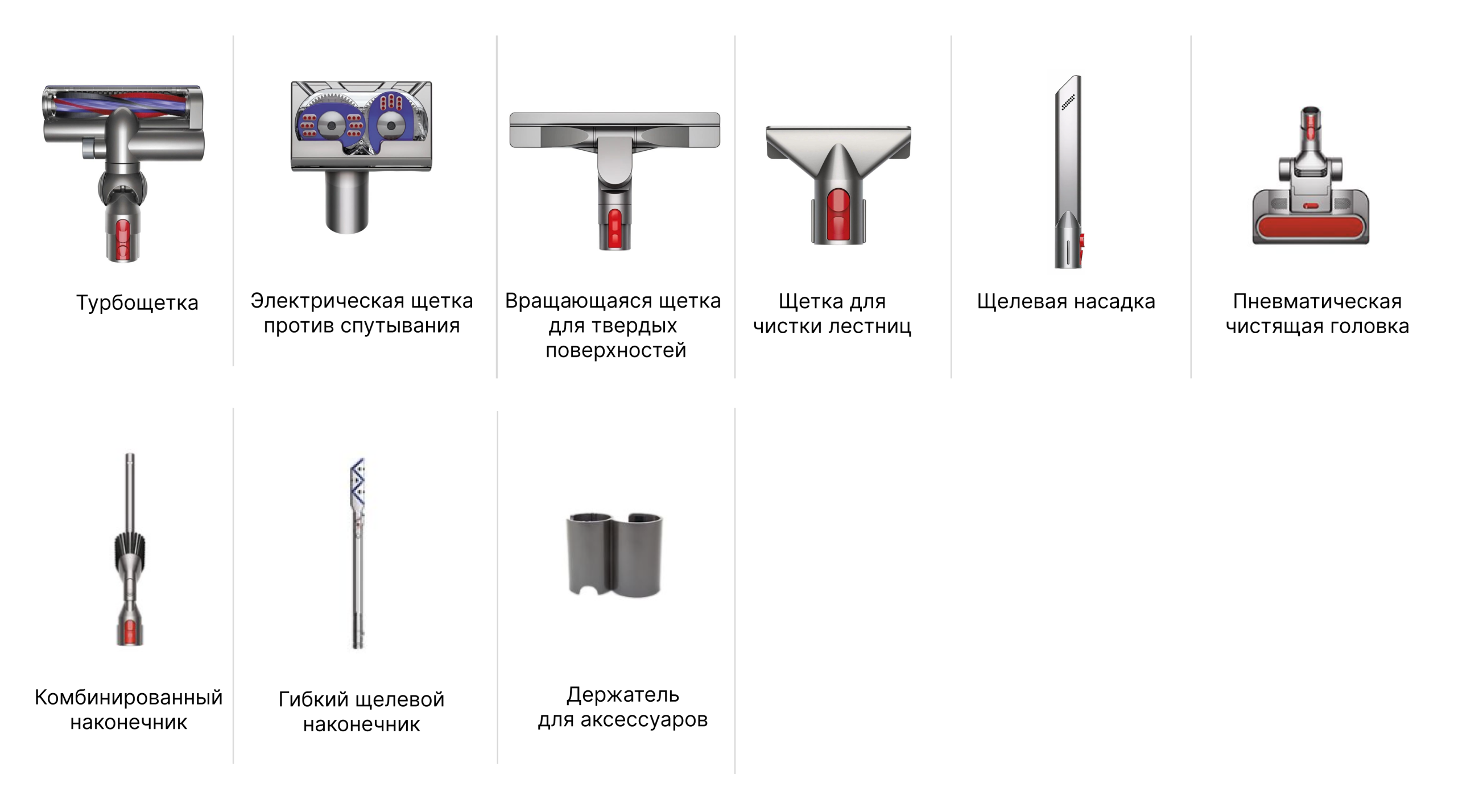 Турбощетка

Электрическая щетка против спутывания

Вращающаяся щетка для твердых поверхностей

Щетка для чистки лестниц

Щелевая насадка

Пневматическая чистящая головка

Комбинированный наконечник

Гибкий щелевой наконечник

Держатель для аксессуаров